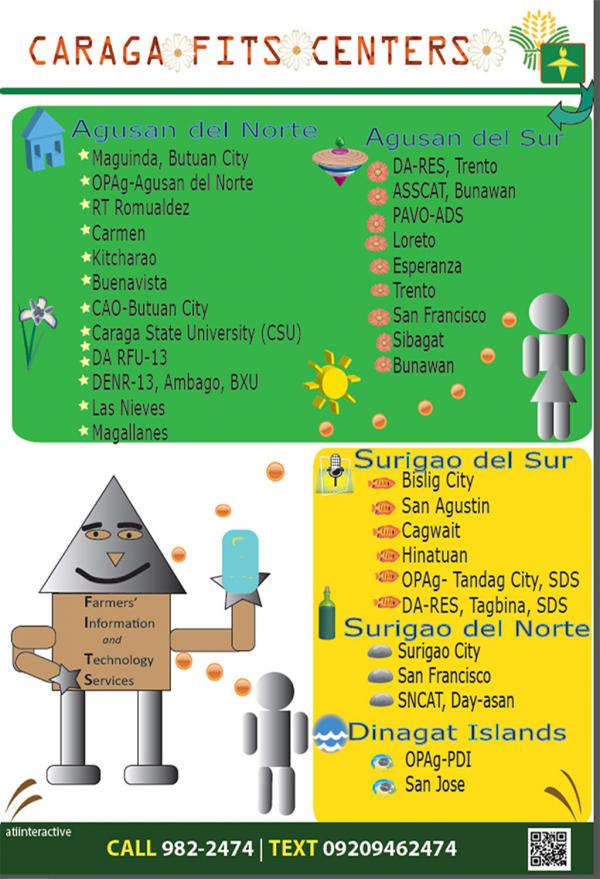 CARAGA FITS CENTERS

Agusan del Norte
Maguinda, Butuan City
OPAg-Agusan del Norte
RT Romualdez
Carmen
Kitcharao
Buenavista
CAO-Butuan City
Caraga State University (CSU)
DA RFU-13
DENR-13, Ambago, BXU
Las Nieves
Magallanes

Agusan del Sur
DA-RES, Trento
ASSCAT, Bunawan
PAVO-ADS
Loreto
Esperanza
Trento
San Francisco
Sibagat
Bunawan

Farmers' Information and Technology Services

Surigao del Sur
Bislig City
San Agustin
Cagwait
Hinatuan
OPAg- Tandag City, SDS
DA-RES, Tagbina, SDS

Surigao del Norte
Surigao City
San Francisco
SNCAT, Day-asan

Dinagat Islands
OPAg-PDI
San Jose

atiinteractive

CALL 982-2474 | TEXT 09209462474