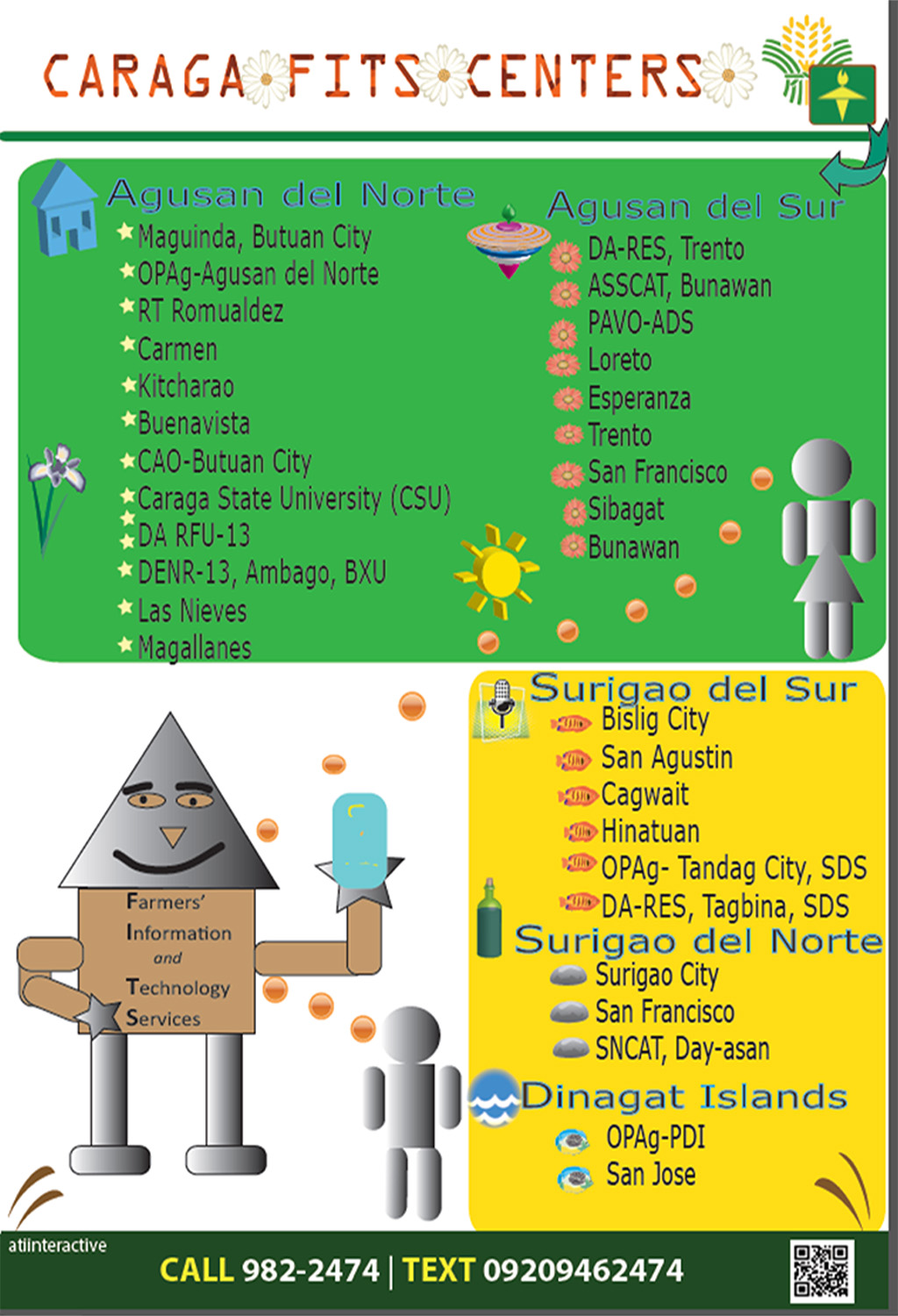 CARAGA FITS CENTERS

Agusan del Norte
Maguinda, Butuan City
OPAg-Agusan del Norte
RT Romualdez
Carmen
Kitcharao
Buenavista
CAO-Butuan City
Caraga State University (CSU)
DA RFU-13
DENR-13, Ambago, BXU
Las Nieves
Magallanes

Agusan del Sur
DA-RES, Trento
ASSCAT, Bunawan
PAVO-ADS
Loreto
Esperanza
Trento
San Francisco
Sibagat
Bunawan

Farmers' Information and Technology Services

Surigao del Sur
Bislig City
San Agustin
Cagwait
Hinatuan
OPAg- Tandag City, SDS
DA-RES, Tagbina, SDS

Surigao del Norte
Surigao City
San Francisco
SNCAT, Day-asan

Dinagat Islands
OPAg-PDI
San Jose

atiinteractive
CALL 982-2474 | TEXT 09209462474